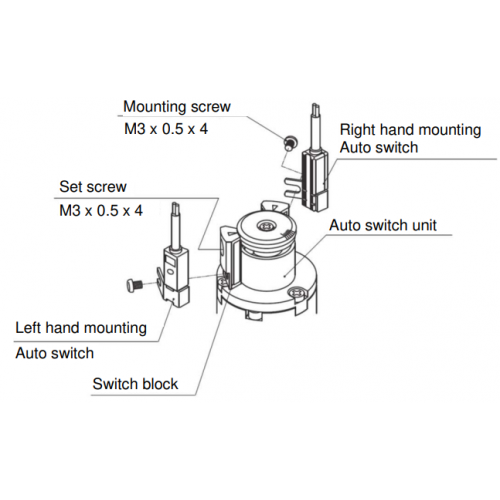 Mounting screw
M3 x 0.5 x 4

Right hand mounting
Auto switch

Set screw
M3 x 0.5 x 4

Auto switch unit

Left hand mounting
Auto switch

Switch block