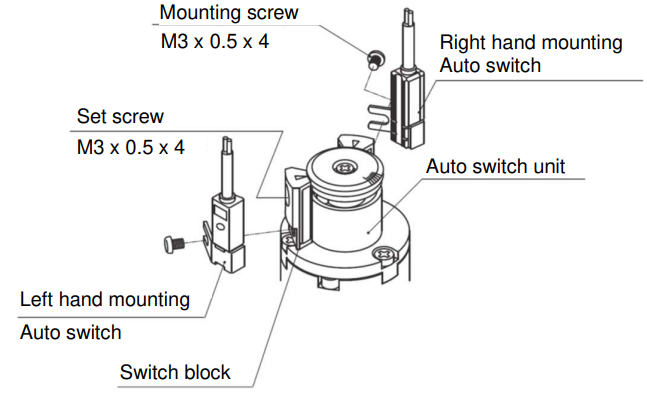 Mounting screw
M3 x 0.5 x 4

Right hand mounting
Auto switch

Set screw
M3 x 0.5 x 4

Auto switch unit

Left hand mounting
Auto switch

Switch block