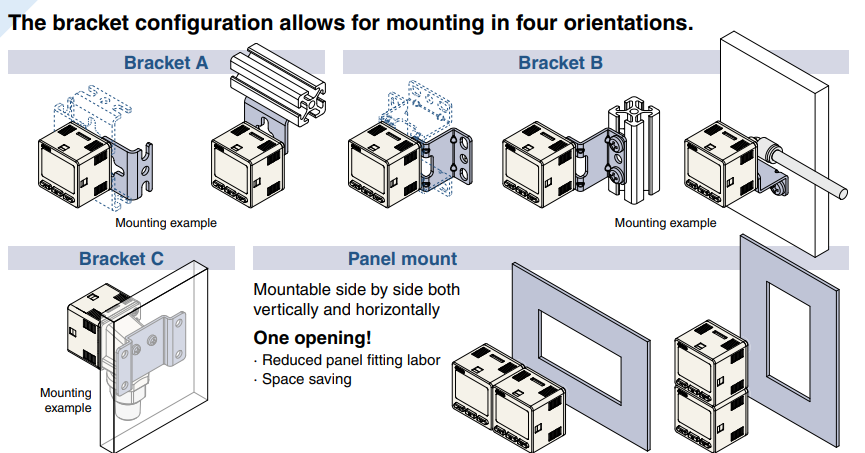 The bracket configuration allows for mounting in four orientations.

Bracket A

Mounting example

Bracket B

Mounting example

Bracket C

Mounting example

Panel mount

Mountable side by side both vertically and horizontally

One opening!

· Reduced panel fitting labor
· Space saving