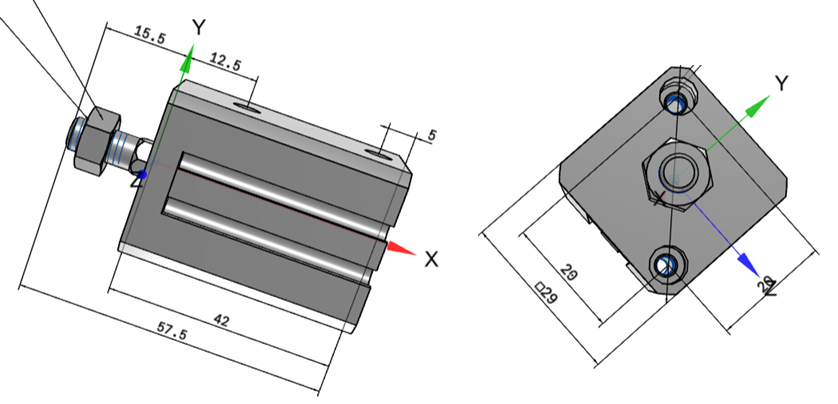 15.5
Y
12.5
5
Z
X
42
57.5
Y
X
20
□29
20
Z